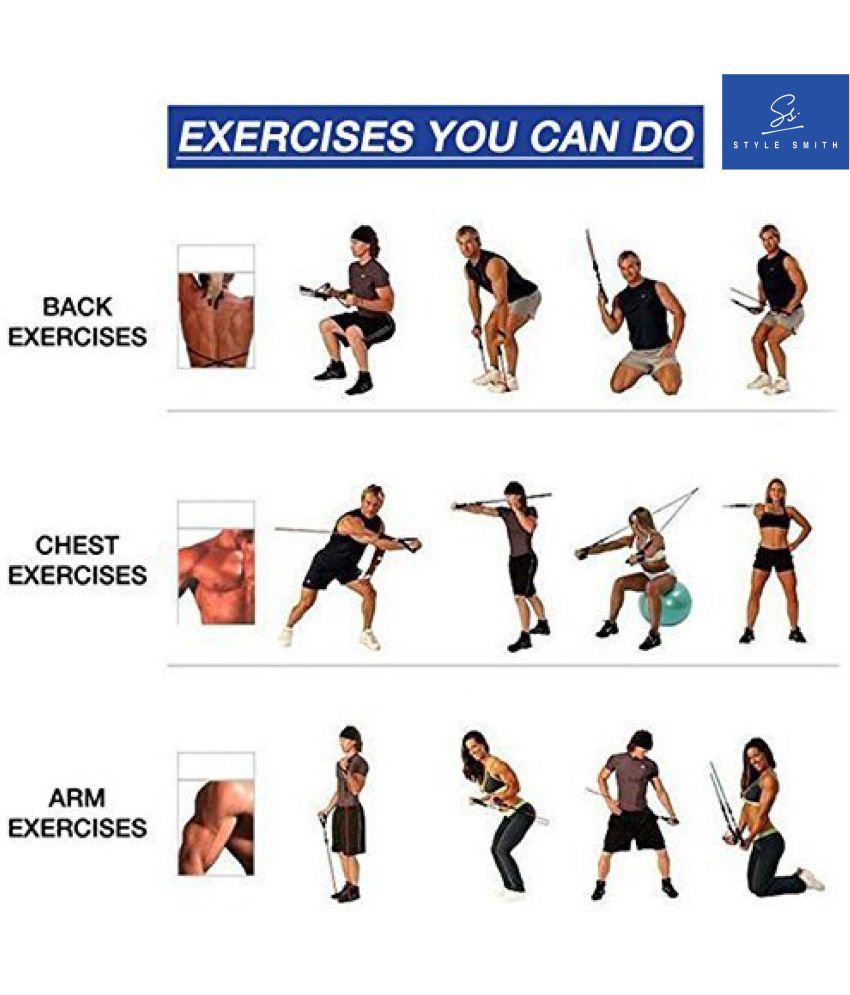 EXERCISES YOU CAN DO

Ss. STYLE SMITH

BACK EXERCISES

CHEST EXERCISES

ARM EXERCISES