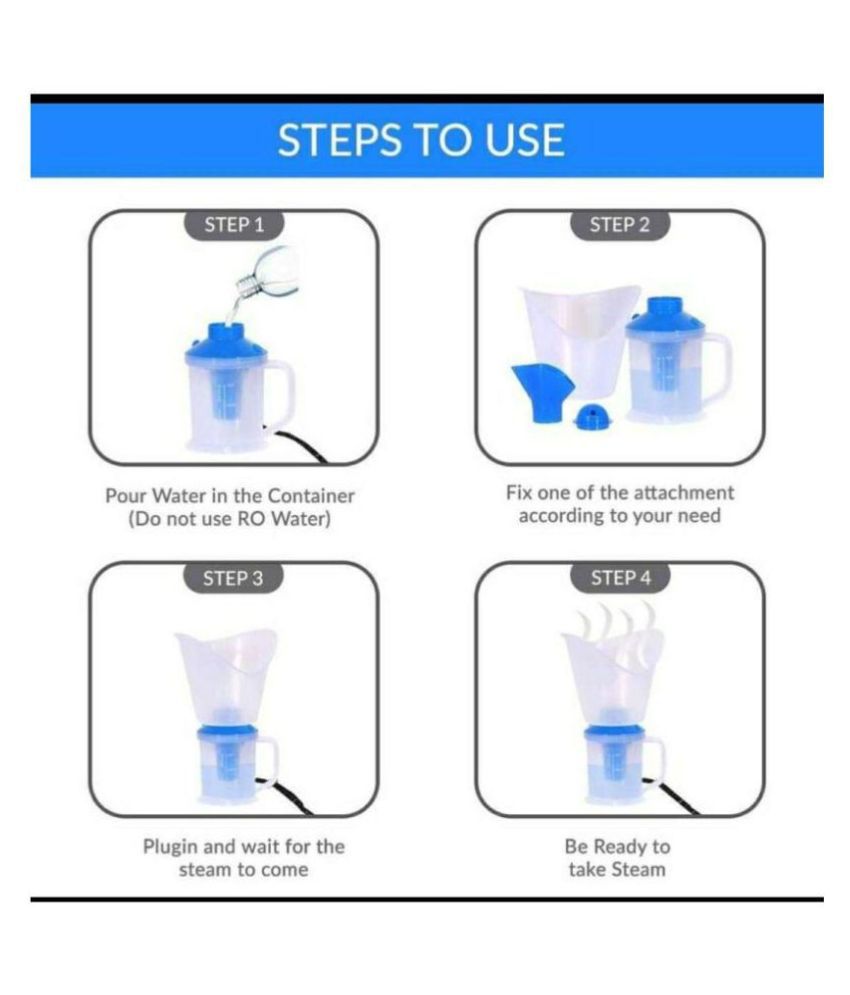 STEPS TO USE

STEP 1

Pour Water in the Container (Do not use RO Water)

STEP 2

Fix one of the attachment according to your need

STEP 3

Plugin and wait for the steam to come

STEP 4

Be Ready to take Steam